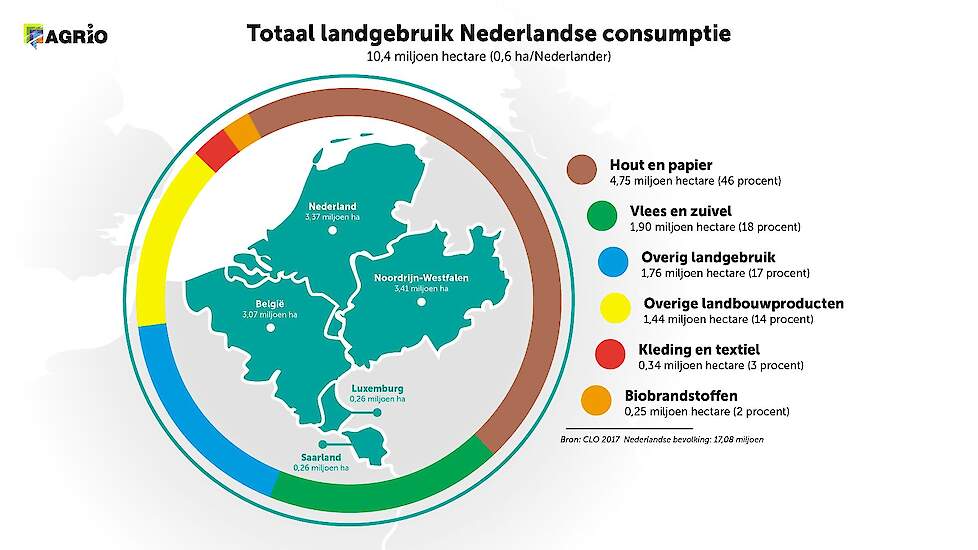 AGRIO

Totaal landgebruik Nederlandse consumptie

10,4 miljoen hectare (0,6 ha/Nederlander)

Nederland
3,37 miljoen ha

Noordrijn-Westfalen
3,41 miljoen ha

België
3,07 miljoen ha

Luxemburg
0,26 miljoen ha

Saarland
0,26 miljoen ha

Hout en papier
4,75 miljoen hectare (46 procent)

Vlees en zuivel
1,90 miljoen hectare (18 procent)

Overig landgebruik
1,76 miljoen hectare (17 procent)

Overige landbouwproducten
1,44 miljoen hectare (14 procent)

Kleding en textiel
0,34 miljoen hectare (3 procent)

Biobrandstoffen
0,25 miljoen hectare (2 procent)

Bron: CLO 2017 Nederlandse bevolking: 17,08 miljoen